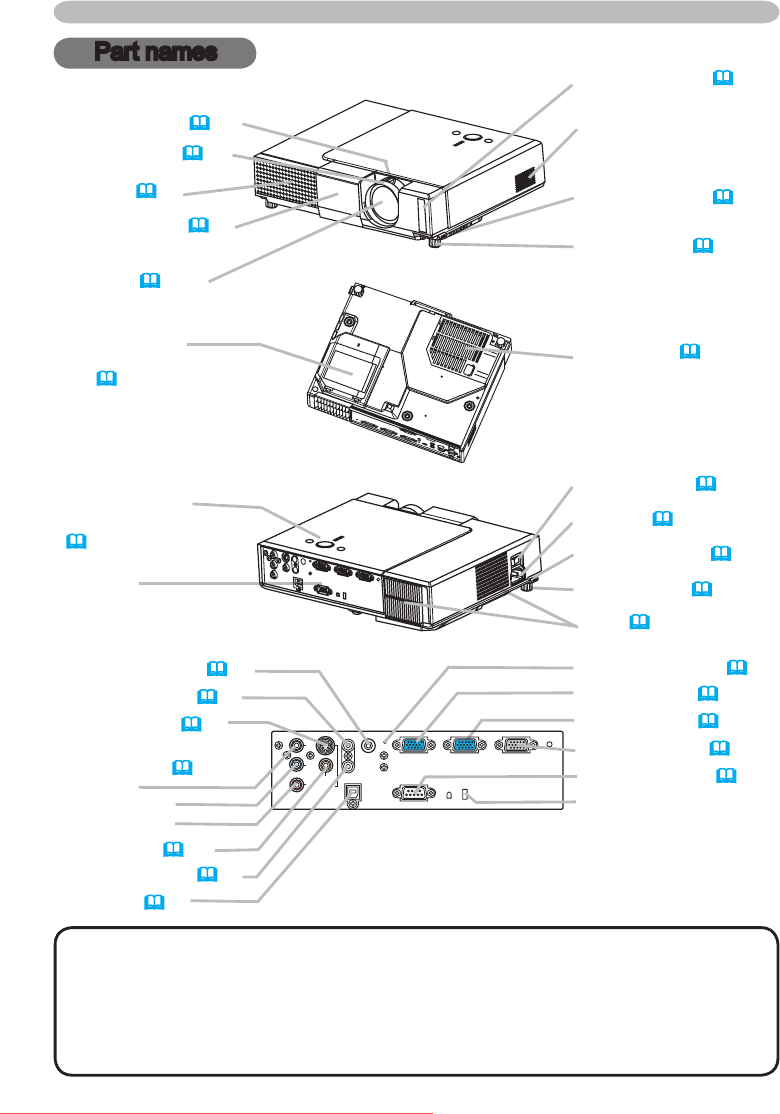 Part names